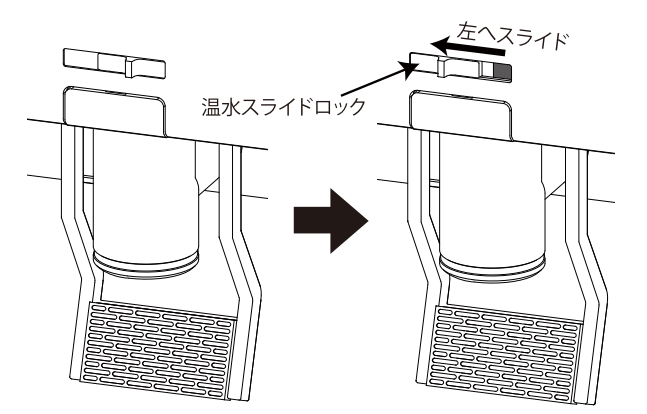 左へスライド

温水スライドロック