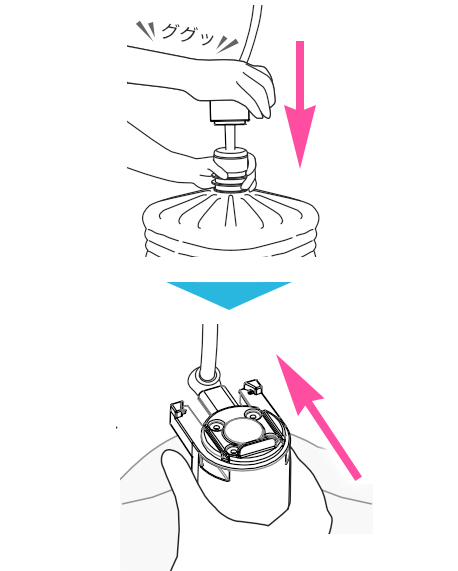 ググッ