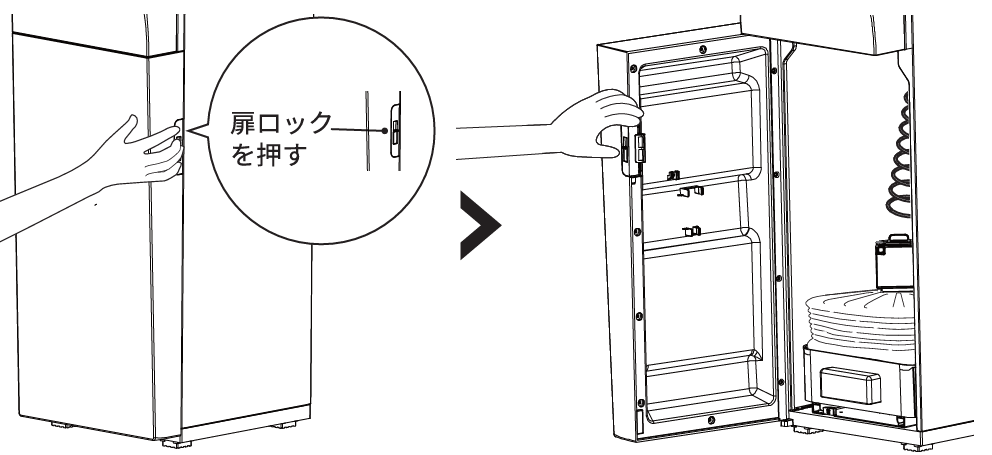 扉ロック
を押す