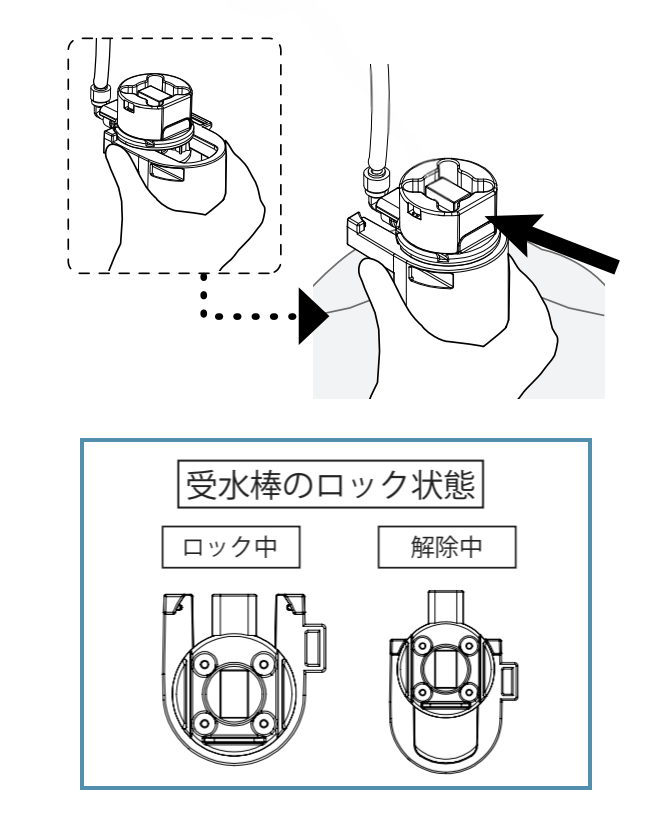 受水棒のロック状態

ロック中

解除中