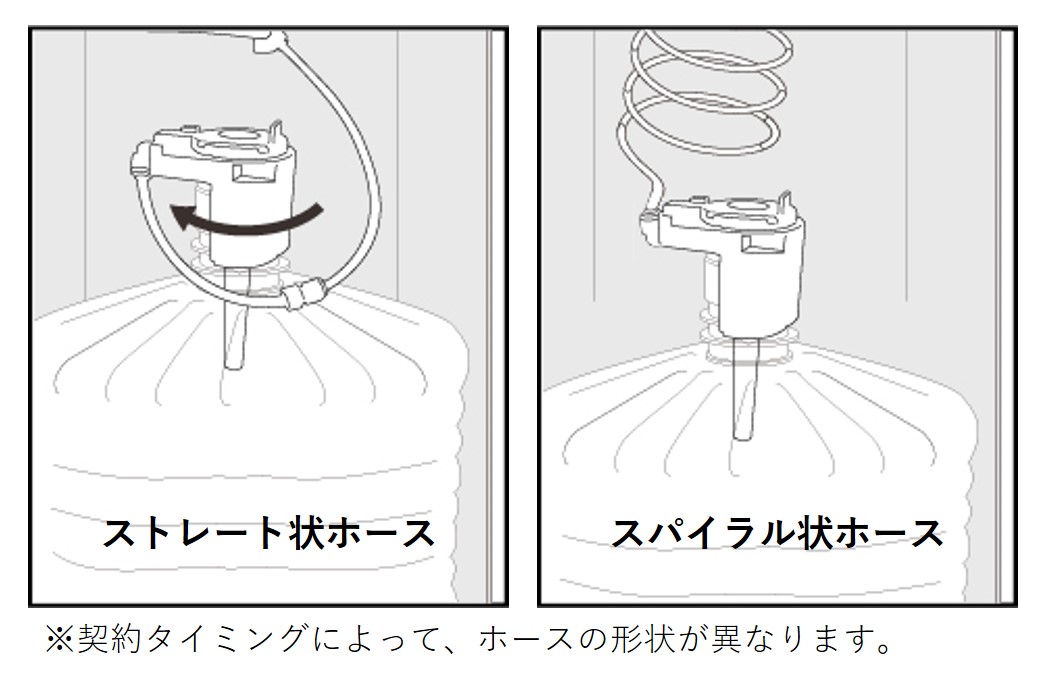 ストレート状ホース

スパイラル状ホース

※契約タイミングによって、ホースの形状が異なります。