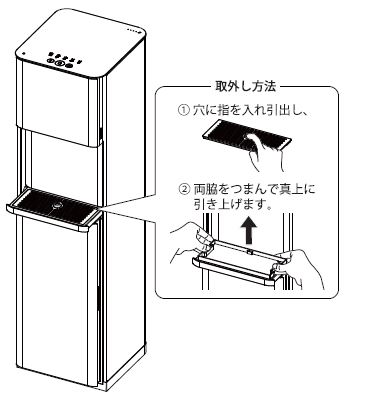 取外し方法

① 穴に指を入れ引出し、

② 両脇をつまんで真上に引き上げます。