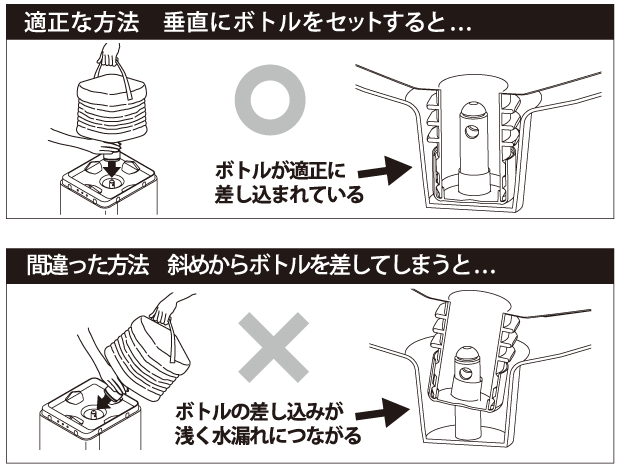 適正な方法　垂直にボトルをセットすると…

ボトルが適正に差し込まれている

間違った方法　斜めからボトルを差してしまうと…

ボトルの差し込みが浅く水漏れにつながる