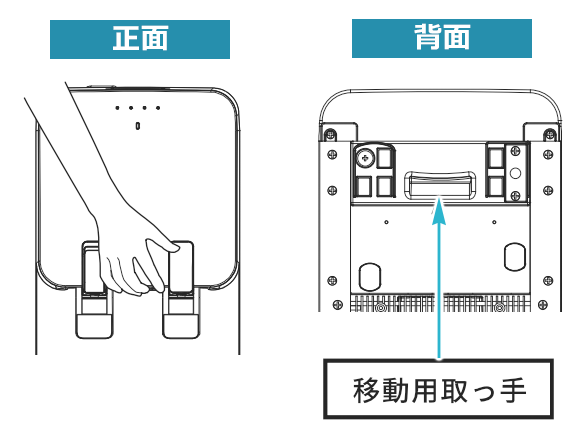 正面

背面

移動用取っ手