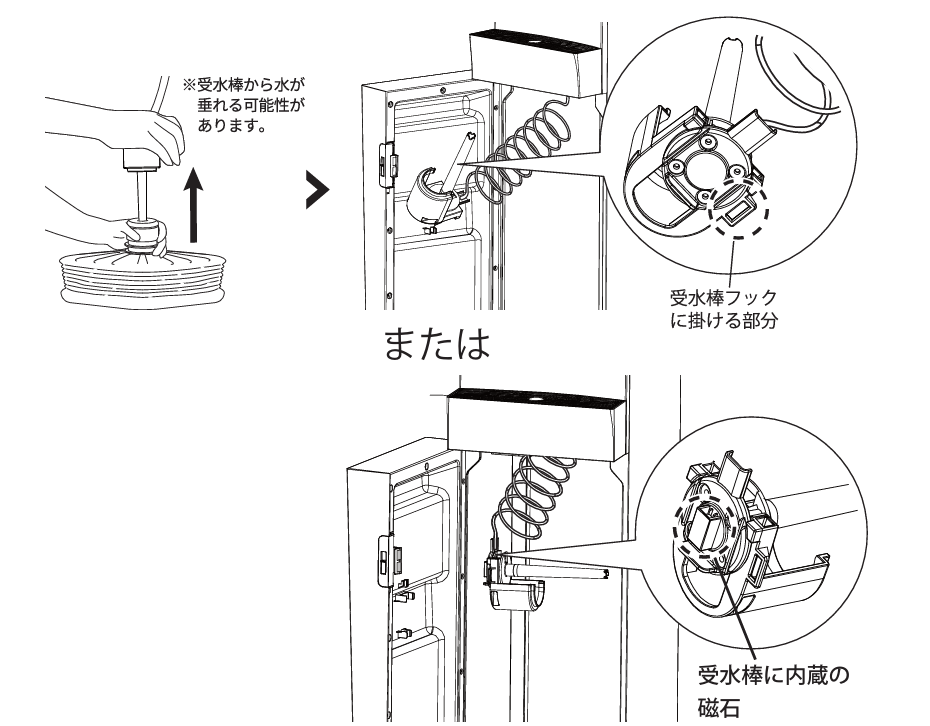 ※受水棒から水が垂れる可能性があります。

受水棒フックに掛ける部分

または

受水棒に内蔵の磁石