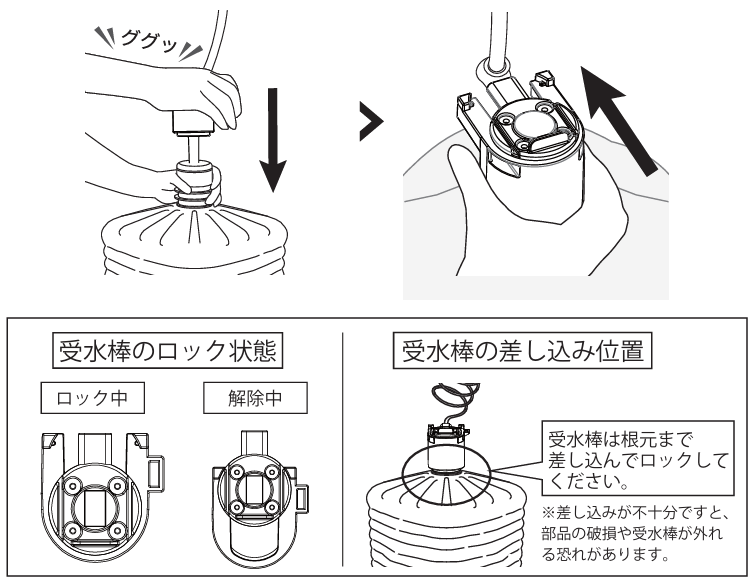 ググッ

受水棒のロック状態

ロック中

解除中

受水棒の差し込み位置

受水棒は根元まで差し込んでロックしてください。

※差し込みが不十分ですと、部品の破損や受水棒が外れる恐れがあります。