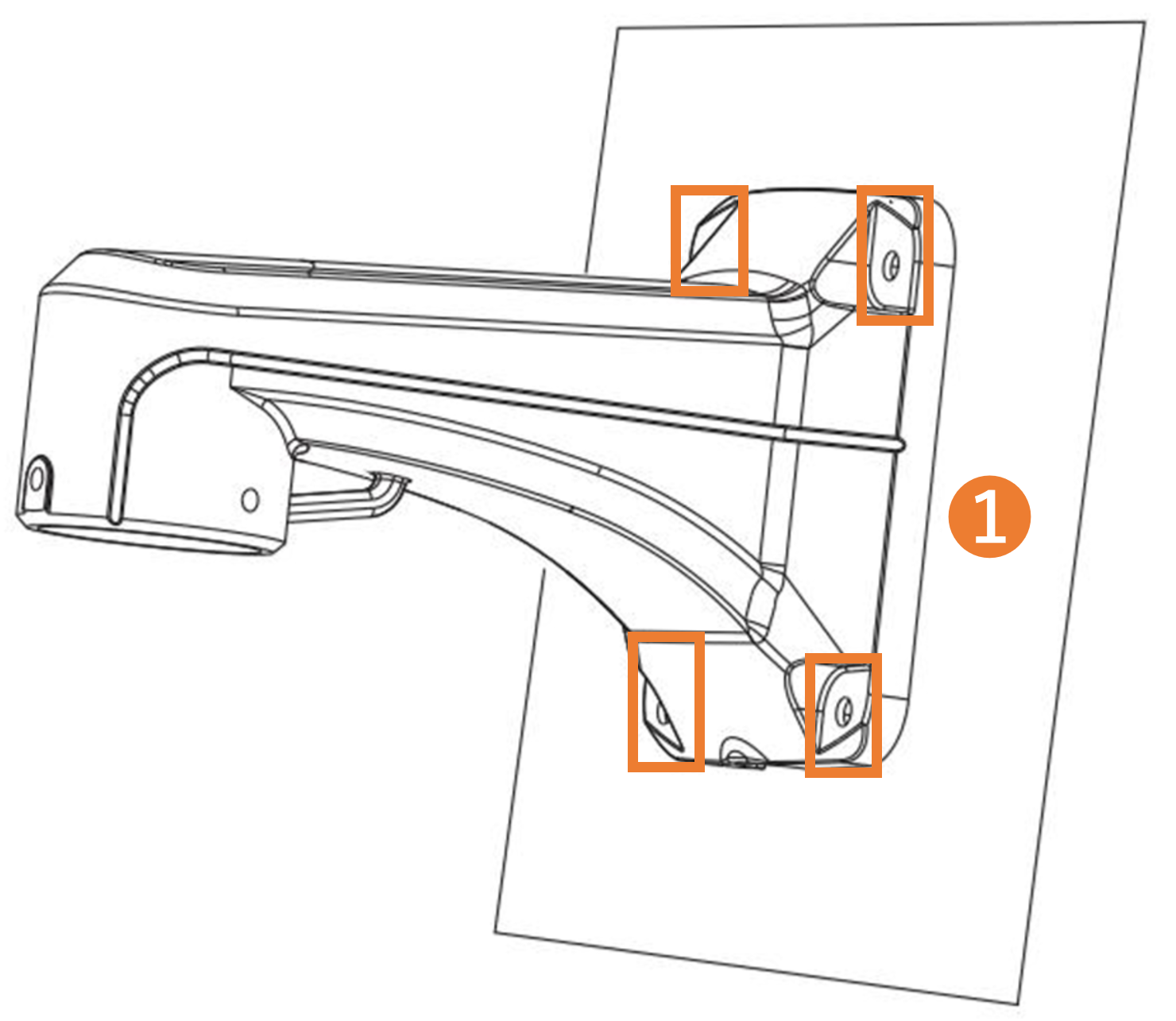 1