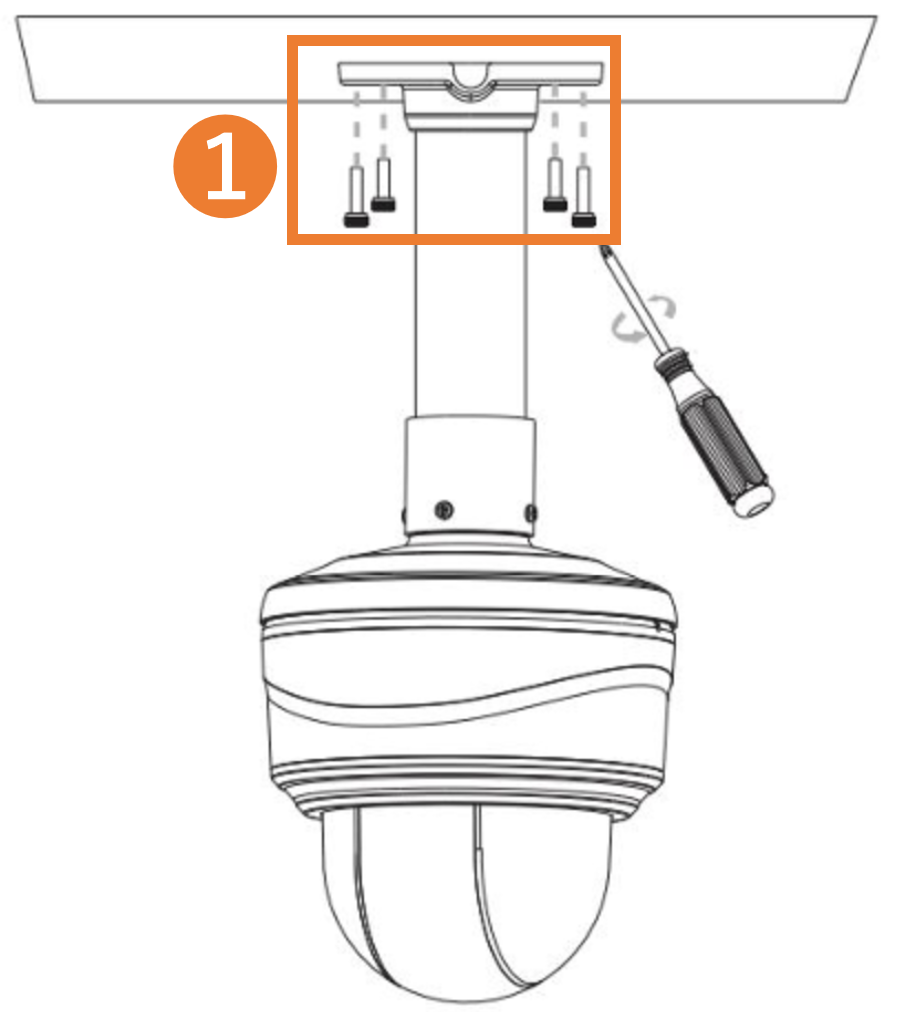 1