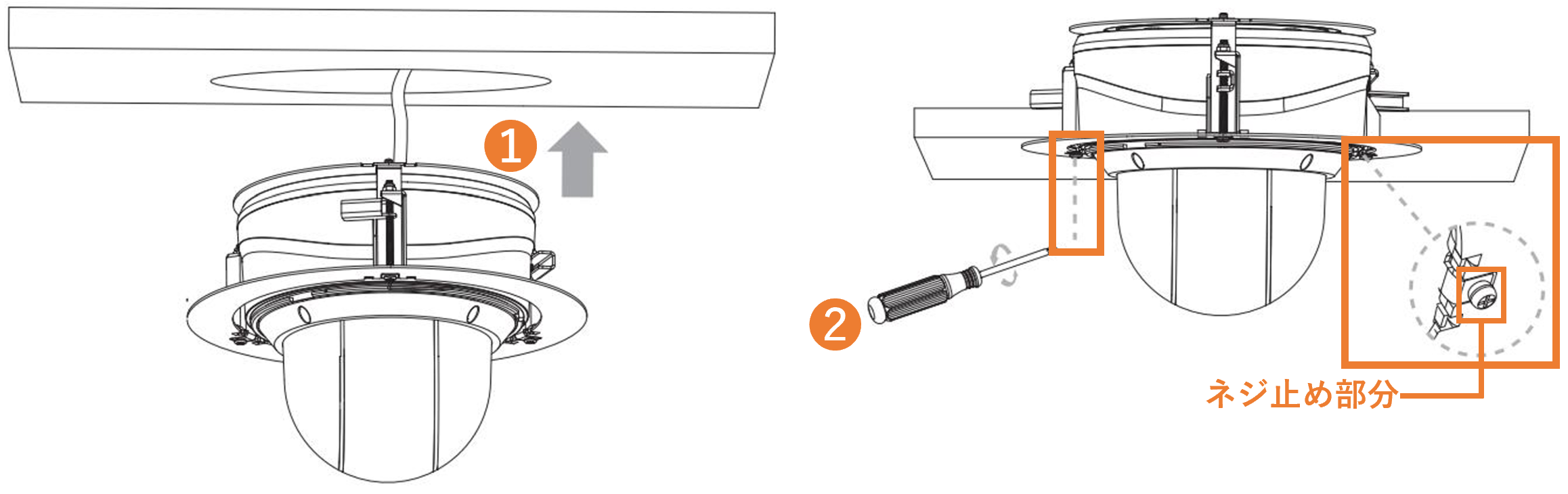 1

2

ネジ止め部分