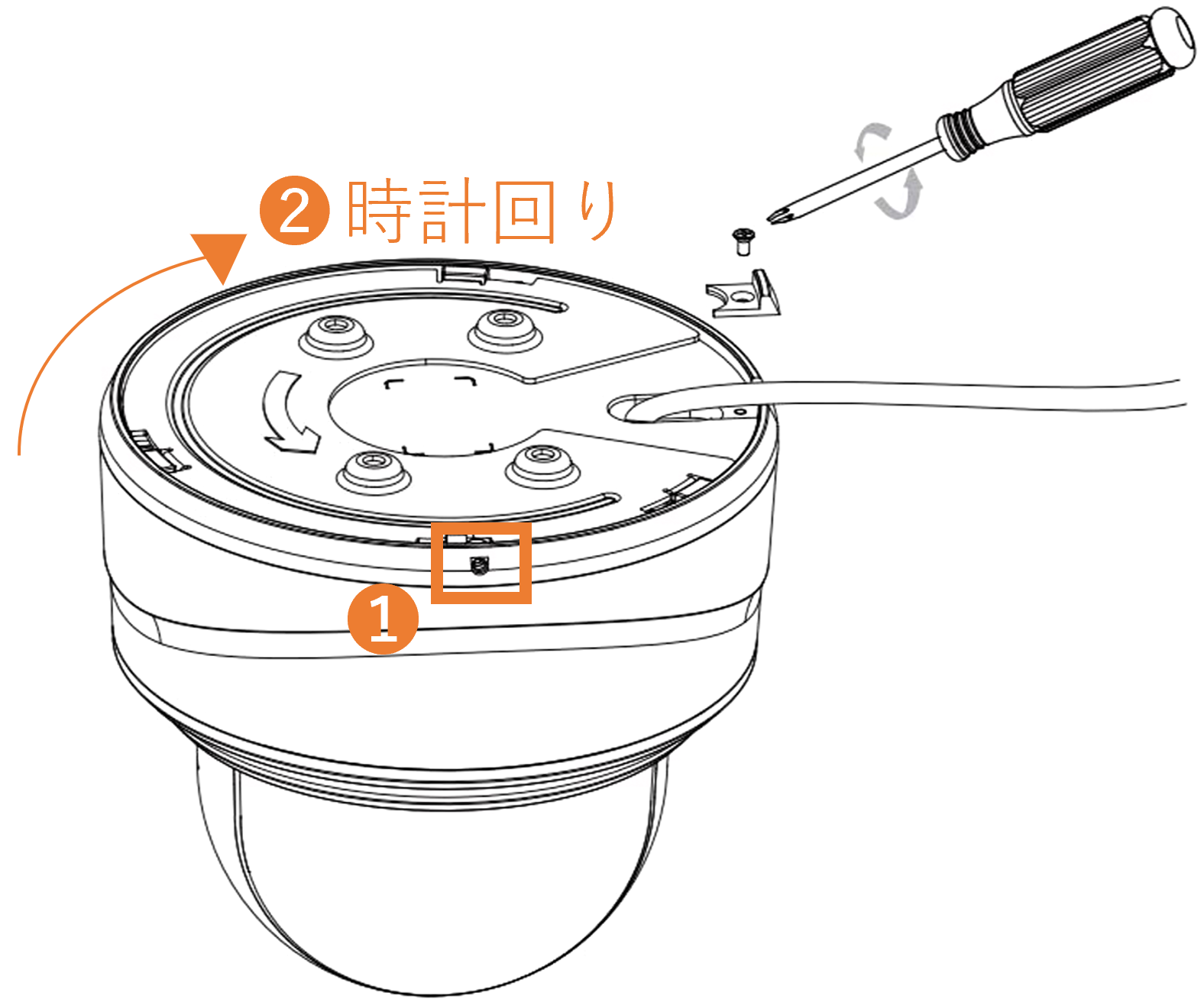 2 時計回り

1