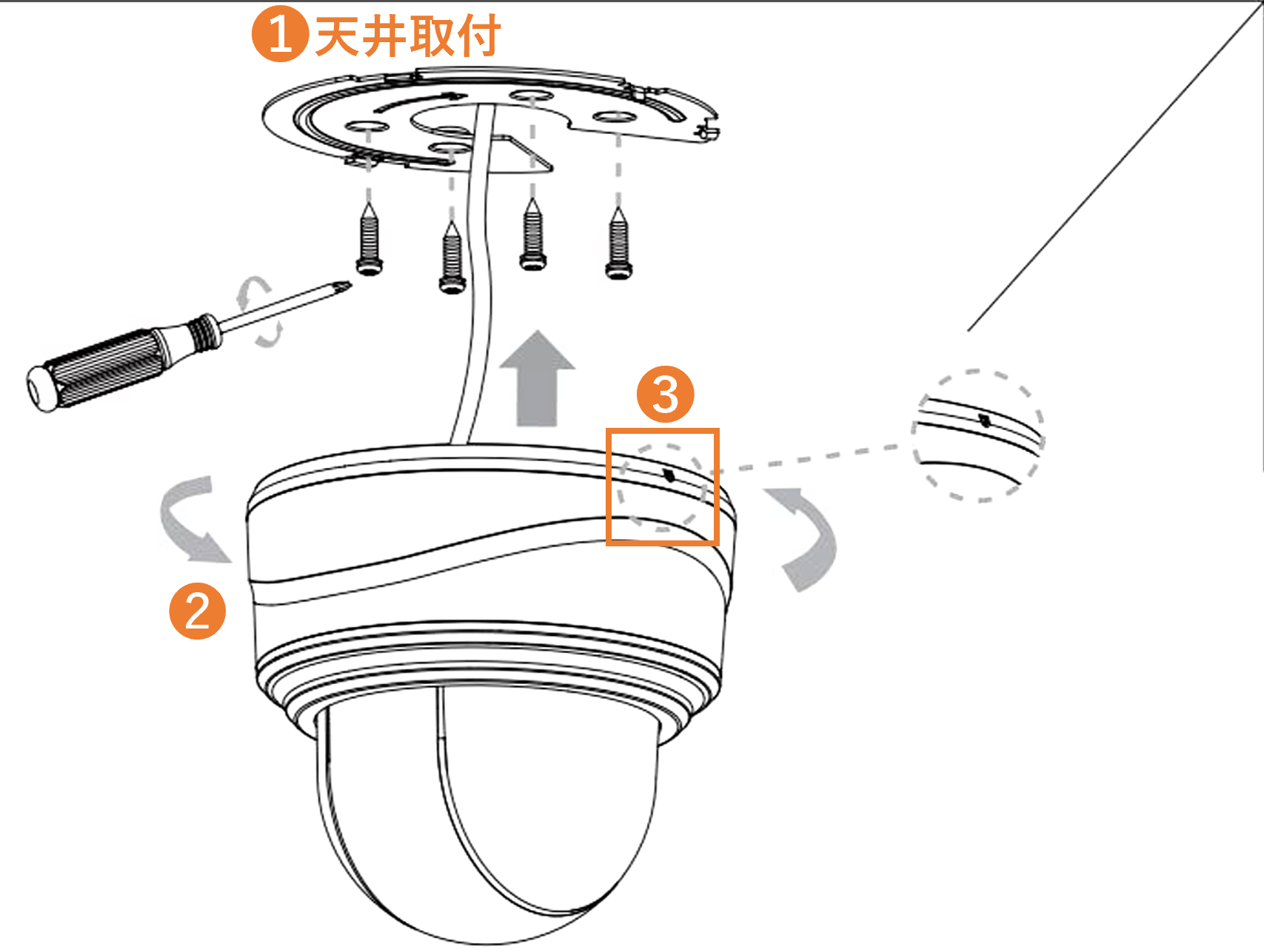 1 天井取付

3

2