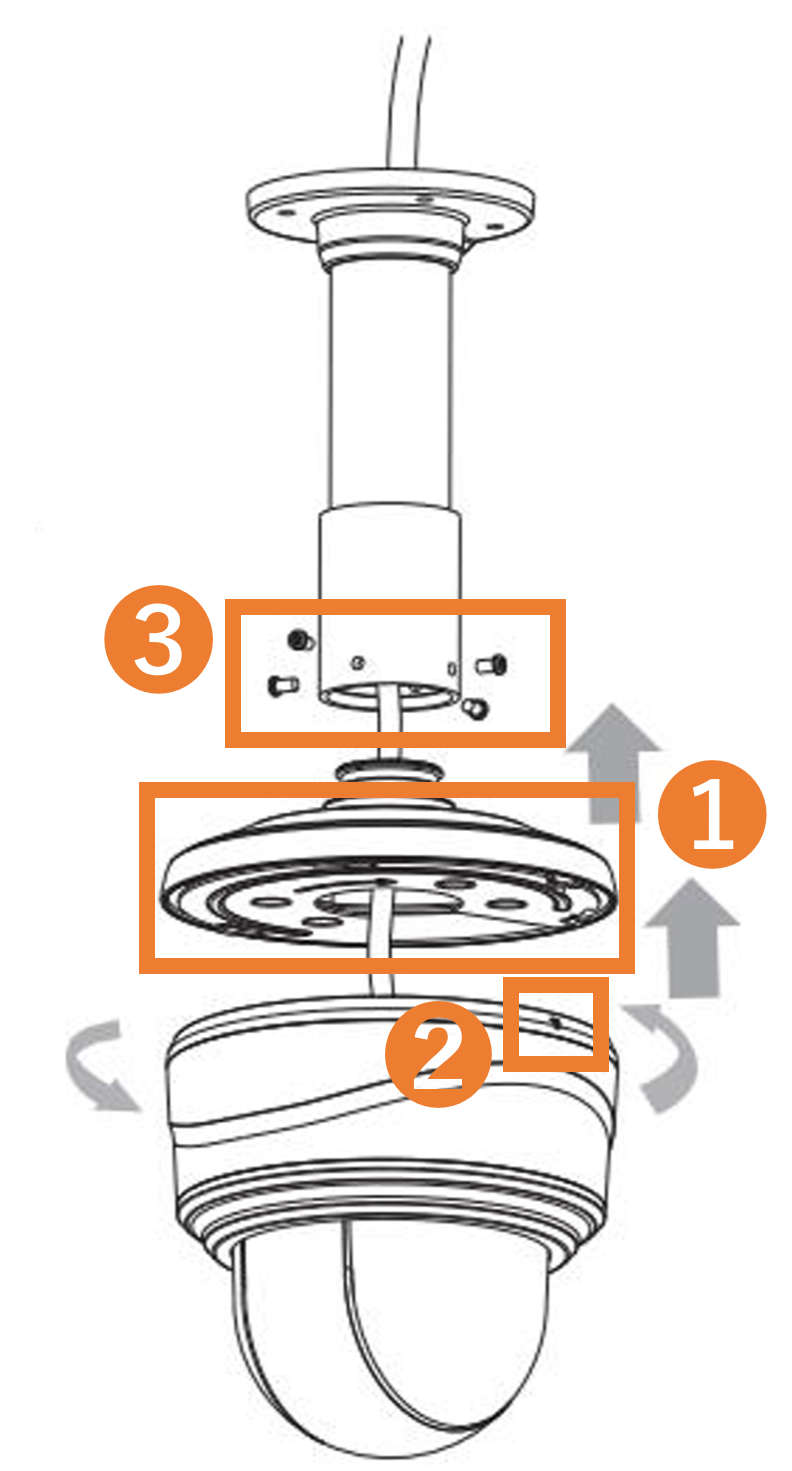 3
1
2