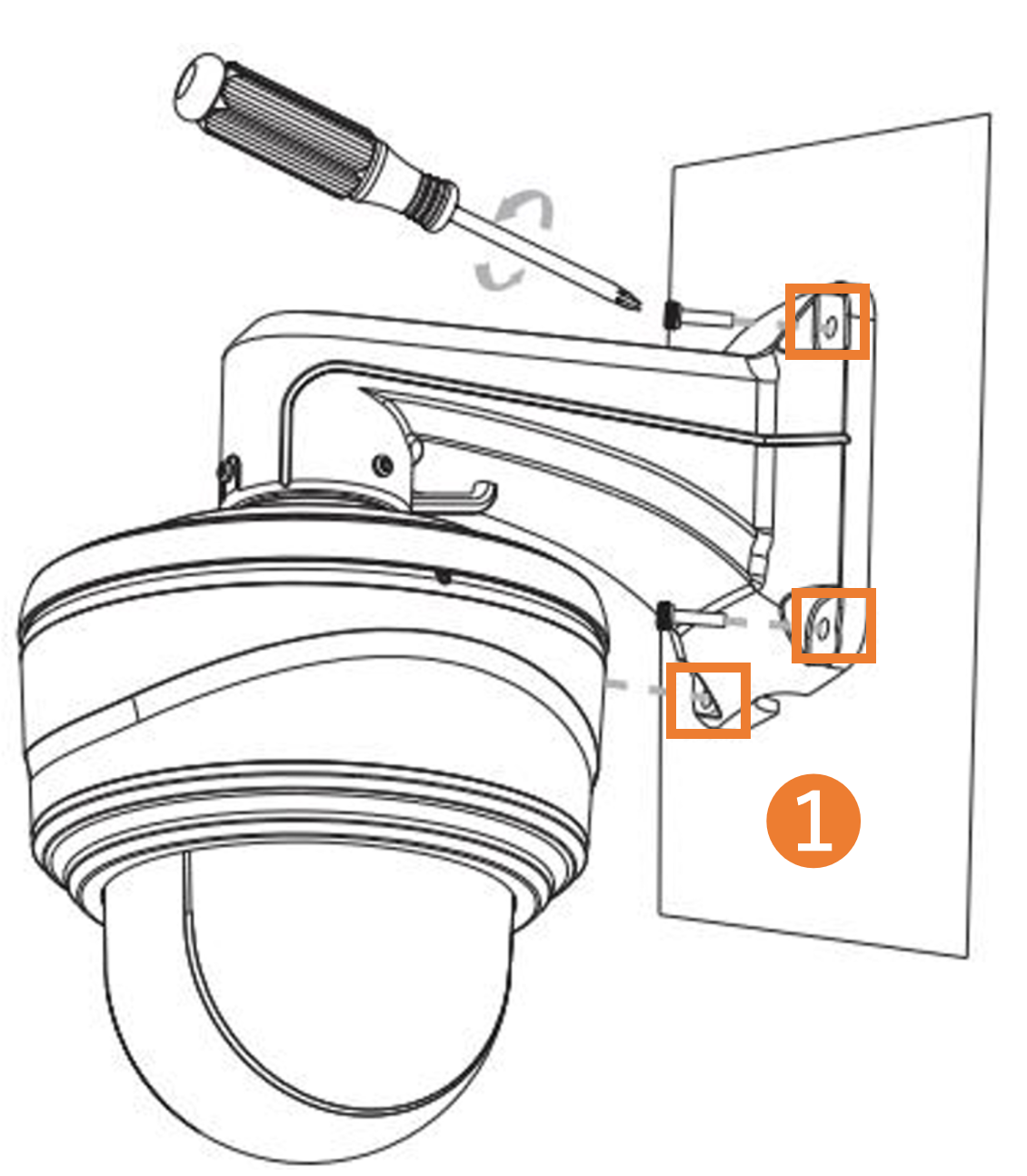 1