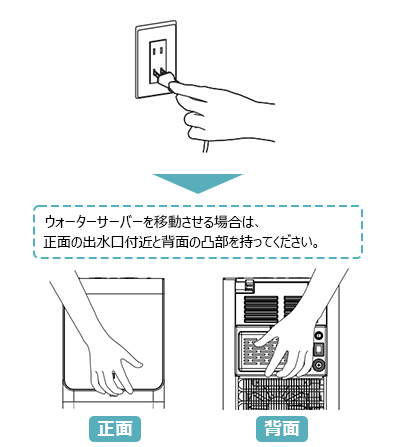 ウォーターサーバーを移動させる場合は、
正面の出水口付近と背面の凸部を持ってください。

正面

背面