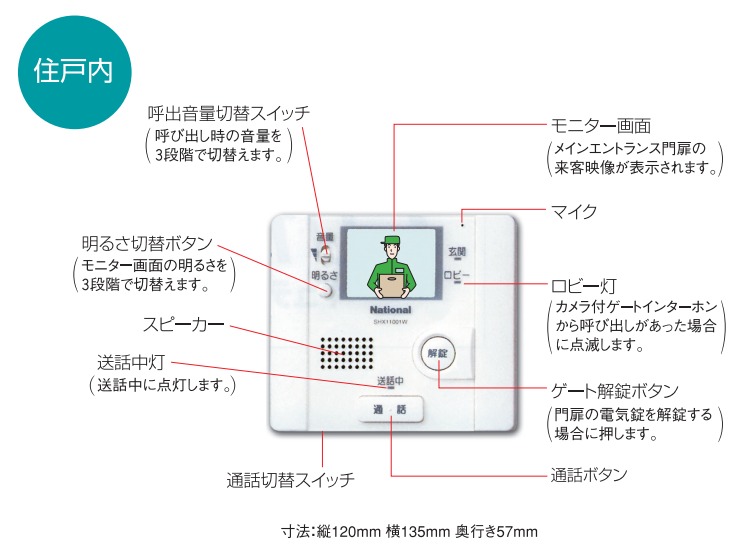 住戸内

呼出音量切替スイッチ
(呼び出し時の音量を3段階で切替えます。)

明るさ切替ボタン
(モニター画面の明るさを3段階で切替えます。)

スピーカー

送話中灯
(送話中に点灯します。)

通話切替スイッチ

モニター画面
(メインエントランス門扉の来客映像が表示されます。)

マイク

ロビー灯
(カメラ付ゲートインターホンから呼び出しがあった場合に点滅します。)

ゲート解錠ボタン
(門扉の電気錠を解錠する場合に押します。)

通話ボタン

音量
明るさ
玄関
ロビー
National
SHX11001W
解錠
送話中
通 話

寸法:縦120mm 横135mm 奥行き57mm