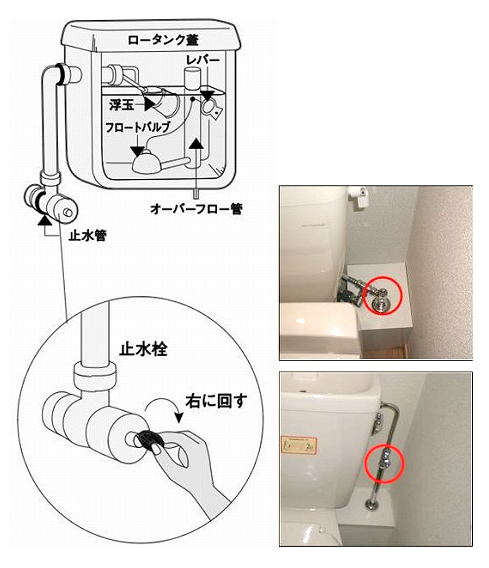 ロータンク蓋

レバー

浮玉

フロートバルブ

オーバーフロー管

止水管

止水栓

右に回す