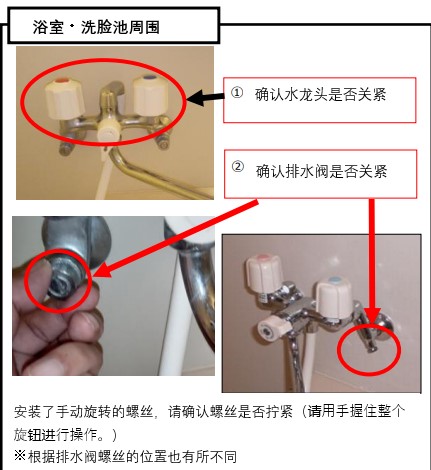 浴室・洗脸池周围

① 确认水龙头是否关紧

② 确认排水阀是否关紧

安装了手动旋转的螺丝，请确认螺丝是否拧紧（请用手握住整个旋钮进行操作。）
※根据排水阀螺丝的位置也有所不同