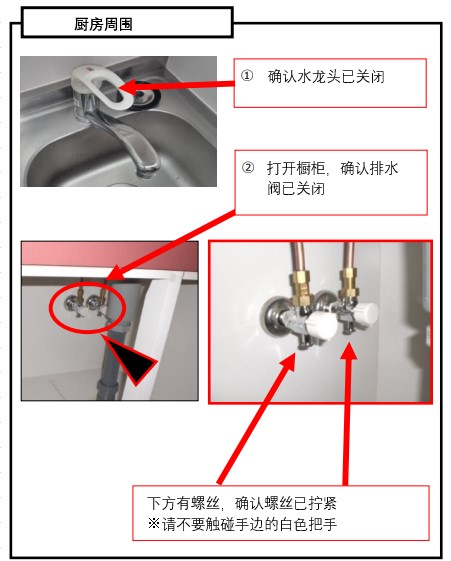 厨房周围

① 确认水龙头已关闭

② 打开橱柜，确认排水阀已关闭

下方有螺丝，确认螺丝已拧紧
※请不要触碰手边的白色把手