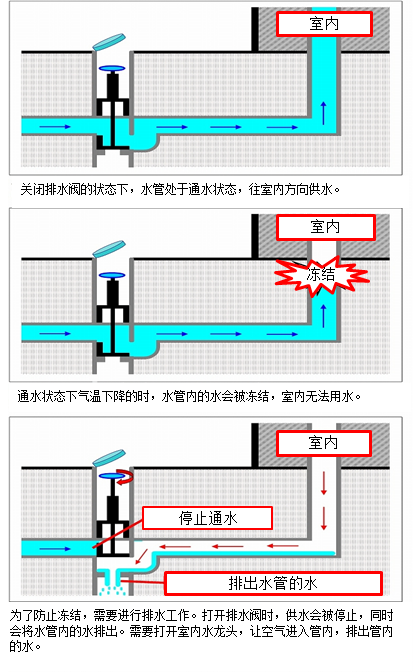 室内

关闭排水阀的状态下，水管处于通水状态，往室内方向供水。

室内

冻结

通水状态下气温下降的时，水管内的水会被冻结，室内无法用水。

室内

停止通水

排出水管的水

为了防止冻结，需要进行排水工作。打开排水阀时，供水会被停止，同时会将水管内的水排出。需要打开室内水龙头，让空气进入管内，排出管内的水。