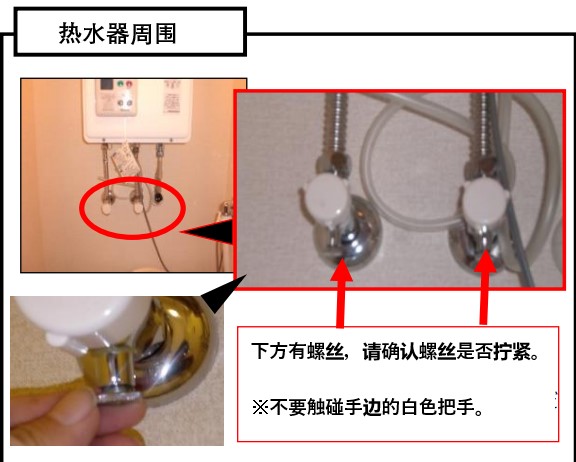 热水器周围

下方有螺丝，请确认螺丝是否拧紧。

※不要触碰手边的白色把手。