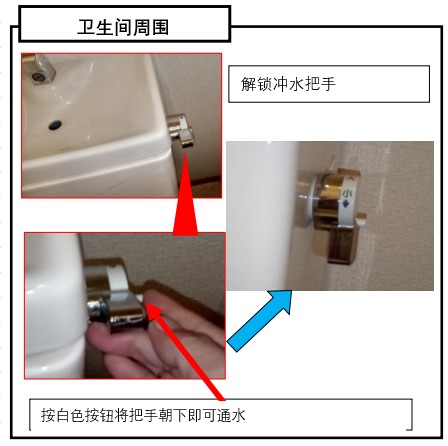 卫生间周围

解锁冲水把手

小

按白色按钮将把手朝下即可通水