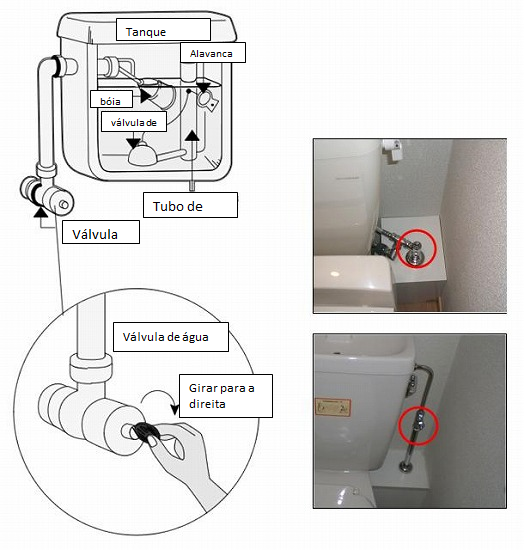 Tanque

Alavanca

bóia

válvula de

Tubo de

Válvula

Válvula de água

Girar para a direita