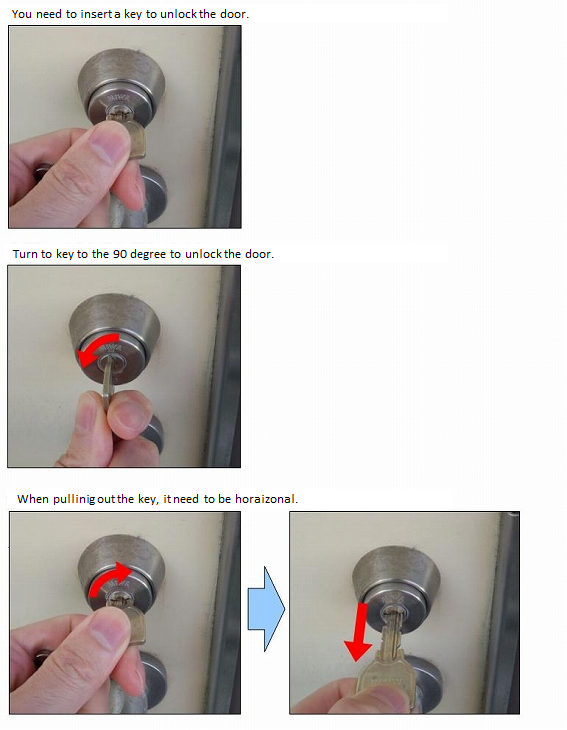 You need to insert a key to unlock the door.

Turn to key to the 90 degree to unlock the door.

When pullinig out the key, it need to be horaizonal.