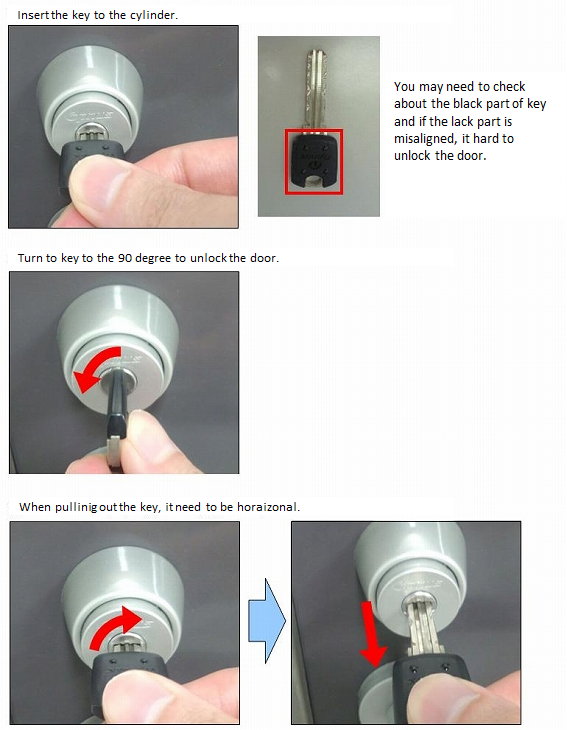 Insert the key to the cylinder.

You may need to check about the black part of key and if the lack part is misaligned, it hard to unlock the door.

Turn to key to the 90 degree to unlock the door.

When pullinig out the key, it need to be horaizonal.