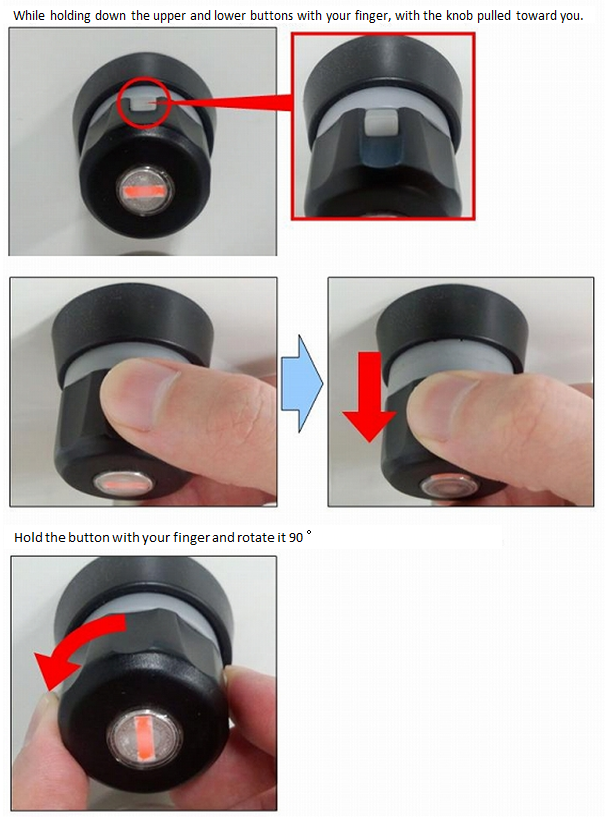 While holding down the upper and lower buttons with your finger, with the knob pulled toward you.

Hold the button with your finger and rotate it 90 °