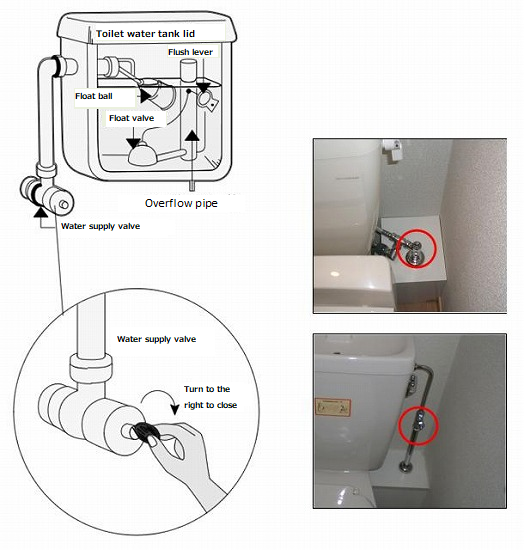 Toilet water tank lid

Flush lever

Float ball

Float valve

Overflow pipe

Water supply valve

Water supply valve

Turn to the right to close