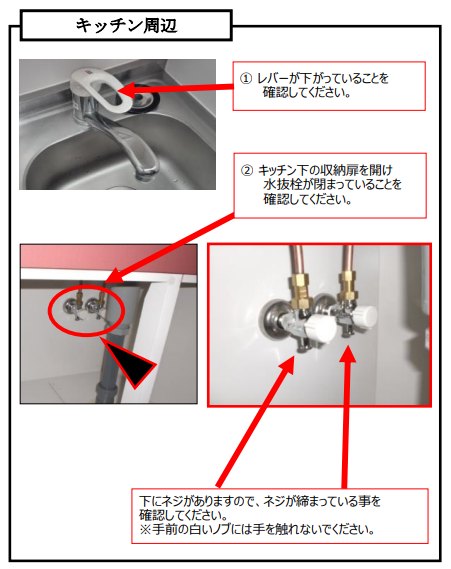 キッチン周辺

① レバーが下がっていることを確認してください。

② キッチン下の収納扉を開け水抜栓が閉まっていることを確認してください。

下にネジがありますので、ネジが締まっている事を確認してください。
※手前の白いノブには手を触れないでください。