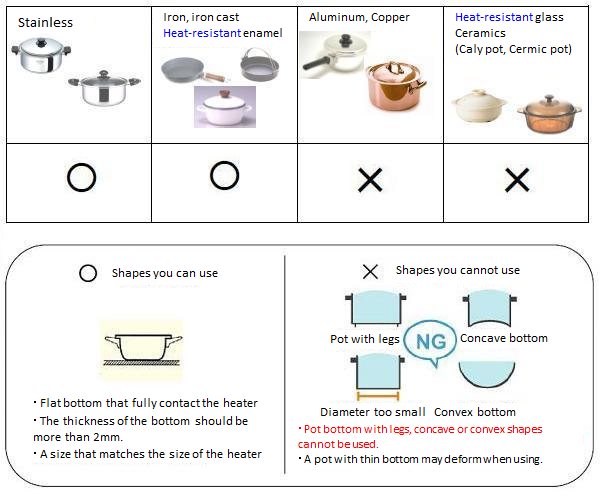 | Stainless | Iron, iron cast Heat-resistant enamel | Aluminum, Copper | Heat-resistant glass Ceramics (Caly pot, Cermic pot) |
|---|---|---|---|
| ○ | ○ | × | × |

○ Shapes you can use

・Flat bottom that fully contact the heater
・The thickness of the bottom should be more than 2mm.
・A size that matches the size of the heater

× Shapes you cannot use

Pot with legs
NG
Concave bottom
Diameter too small
Convex bottom

・Pot bottom with legs, concave or convex shapes cannot be used.
・A pot with thin bottom may deform when using.