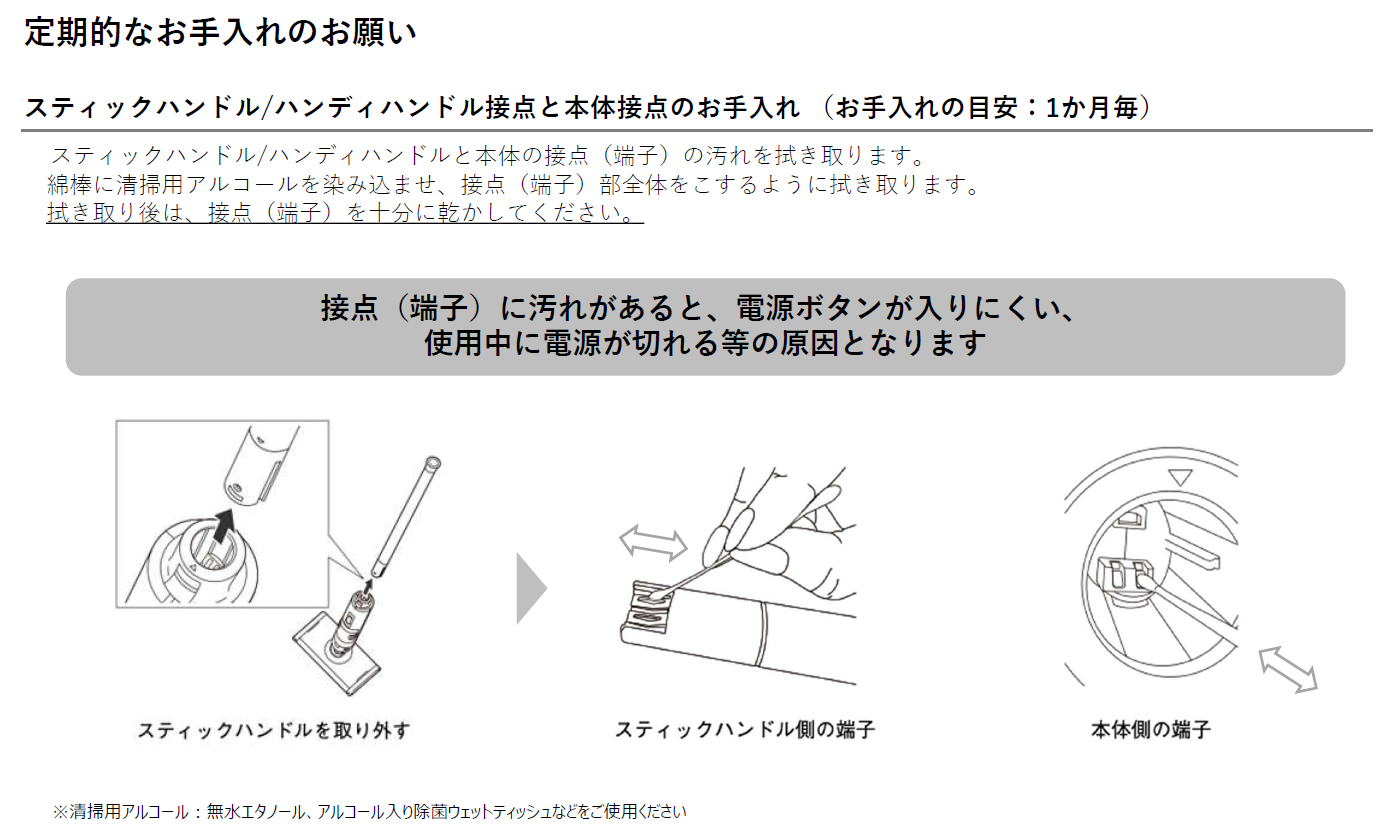 定期的なお手入れのお願い

スティックハンドル/ハンディハンドル接点と本体接点のお手入れ （お手入れの目安：1か月毎）

スティックハンドル/ハンディハンドルと本体の接点（端子）の汚れを拭き取ります。
綿棒に清掃用アルコールを染み込ませ、接点（端子）部全体をこするように拭き取ります。
拭き取り後は、接点（端子）を十分に乾かしてください。

接点（端子）に汚れがあると、電源ボタンが入りにくい、
使用中に電源が切れる等の原因となります

スティックハンドルを取り外す

スティックハンドル側の端子

本体側の端子

※清掃用アルコール：無水エタノール、アルコール入り除菌ウェットティッシュなどをご使用ください